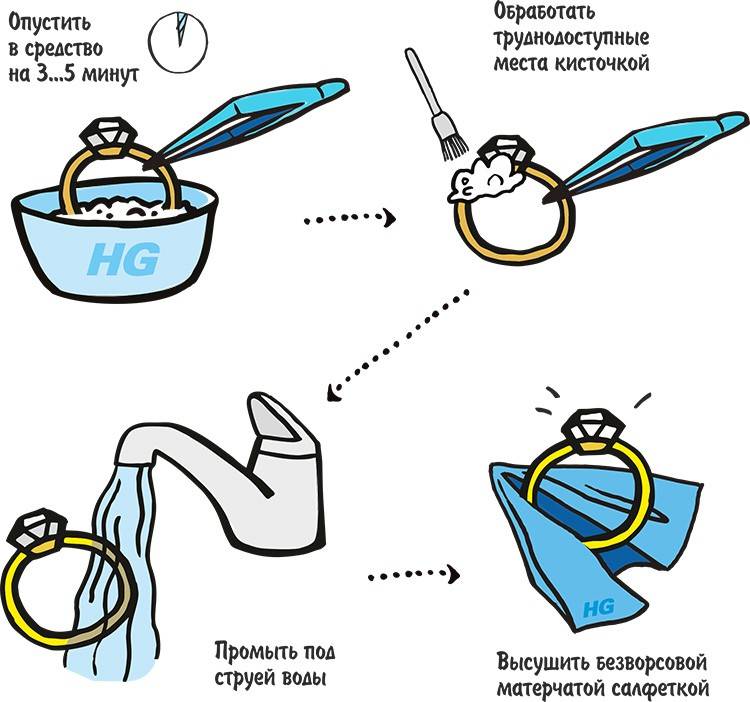 Опустить в средство на 3...5 минут

HG

Обработать труднодоступные места кисточкой

Промыть под струей воды

HG

Высушить безворсовой матерчатой салфеткой