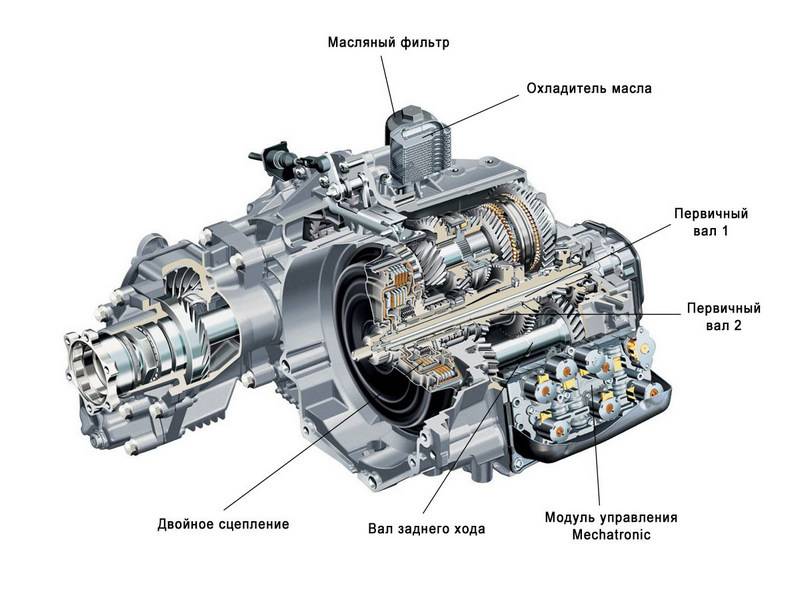 Масляный фильтр

Охладитель масла

Первичный вал 1

Первичный вал 2

Двойное сцепление

Вал заднего хода

Модуль управления Mechatronic