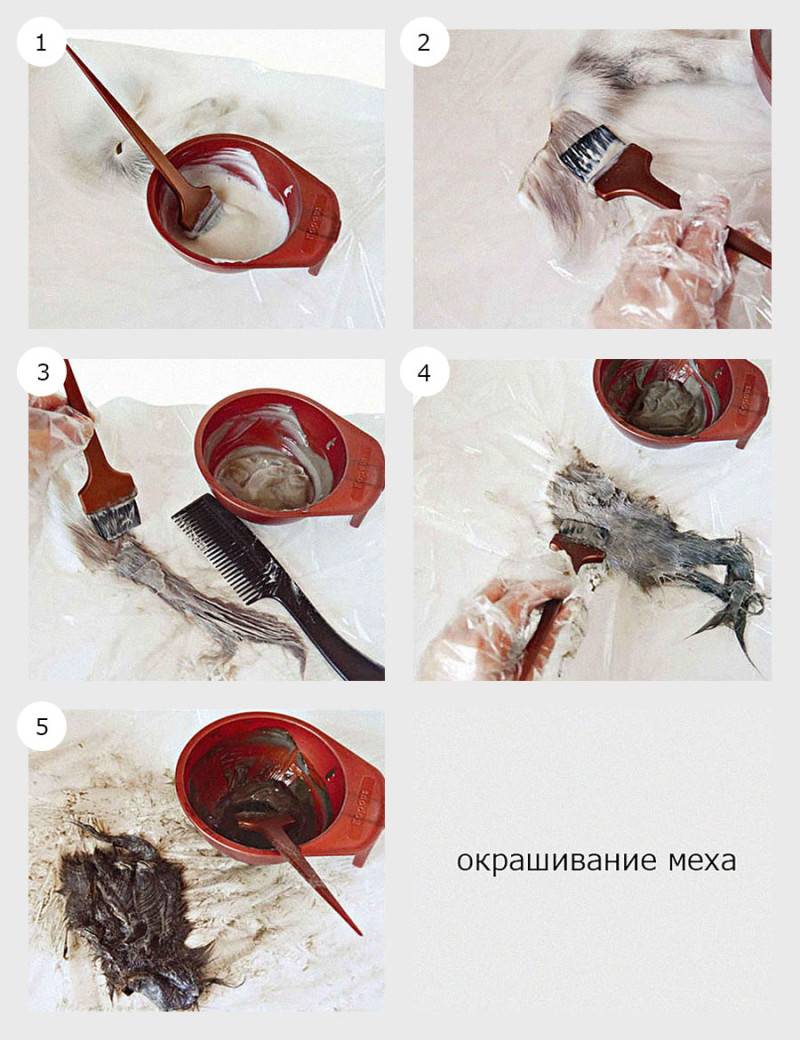 1

2

3

4

5

окрашивание меха