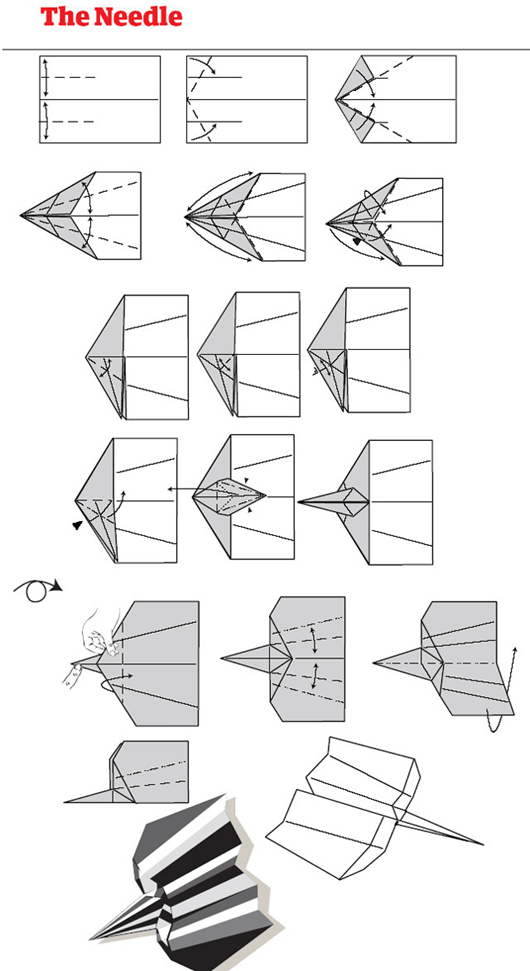 The Needle