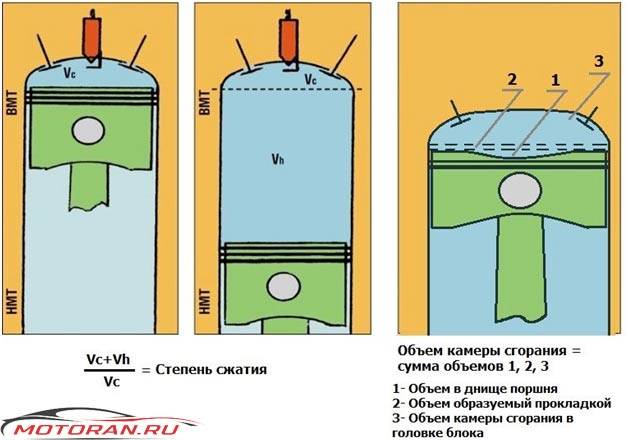 Vc

ВМТ

НМТ

Vc

ВМТ

Vh

НМТ

2 1 3

$\frac{Vc+Vh}{Vc}$ = Степень сжатия

Объем камеры сгорания = сумма объемов 1, 2, 3

1- Объем в днище поршня
2- Объем образуемый прокладкой
3- Объем камеры сгорания в головке блока

MOTORAN.RU