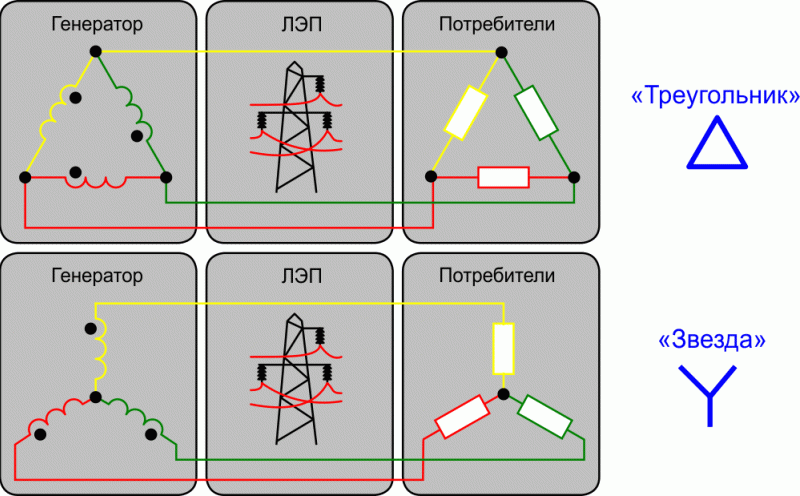 Генератор

ЛЭП

Потребители

«Треугольник»

Генератор

ЛЭП

Потребители

«Звезда»