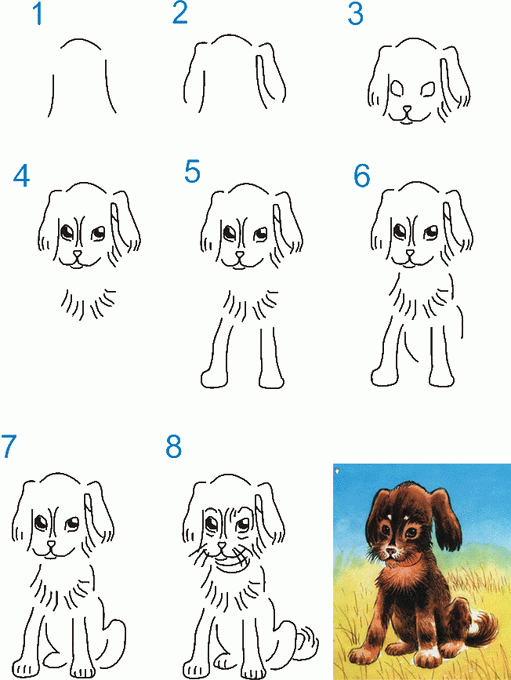 1
2
3
4
5
6
7
8