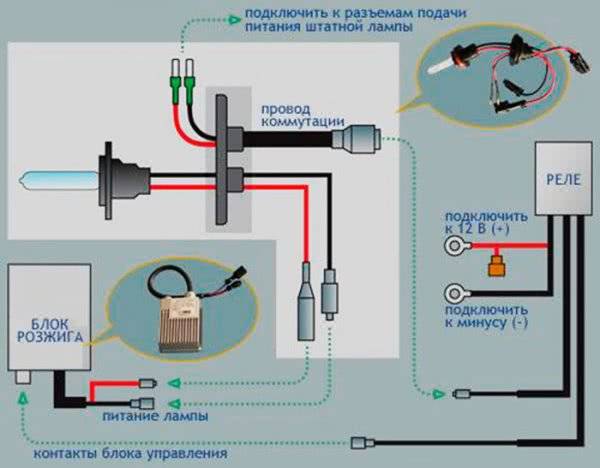 подключить к разъемам подачи питания штатной лампы

провод коммутации

РЕЛЕ

подключить к 12 В (+)

подключить к минусу (-)

БЛОК РОЗЖИГА

питание лампы

контакты блока управления