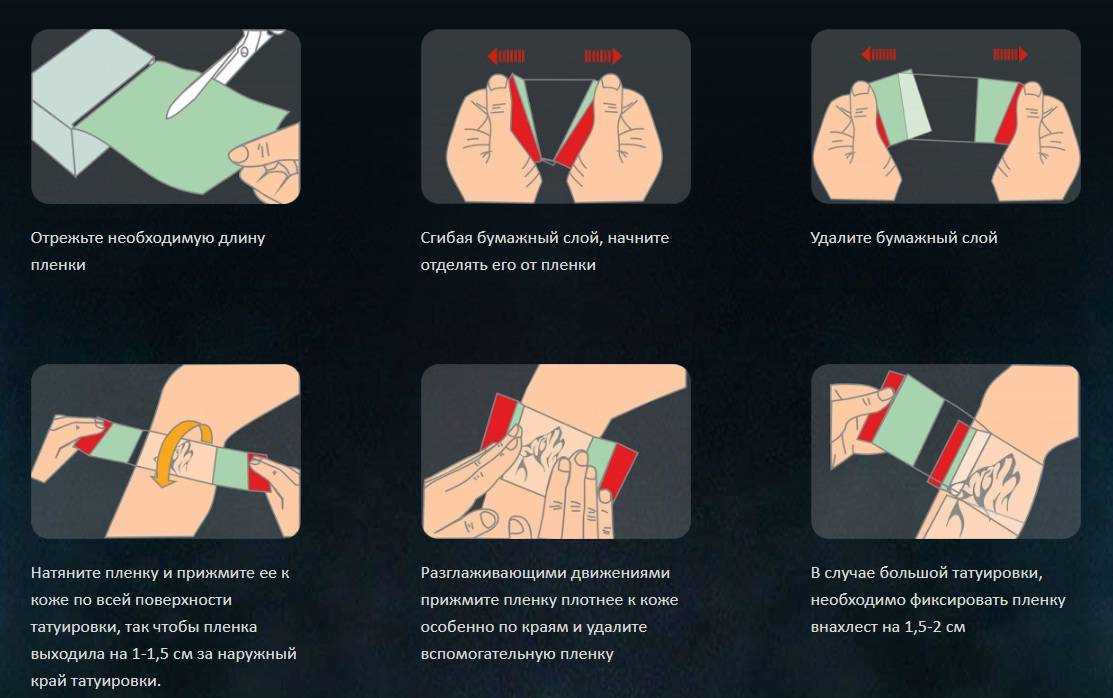 Отрежьте необходимую длину пленки

Сгибая бумажный слой, начните отделять его от пленки

Удалите бумажный слой

Натяните пленку и прижмите ее к коже по всей поверхности татуировки, так чтобы пленка выходила на 1-1,5 см за наружный край татуировки.

Разглаживающими движениями прижмите пленку плотнее к коже особенно по краям и удалите вспомогательную пленку

В случае большой татуировки, необходимо фиксировать пленку внахлест на 1,5-2 см