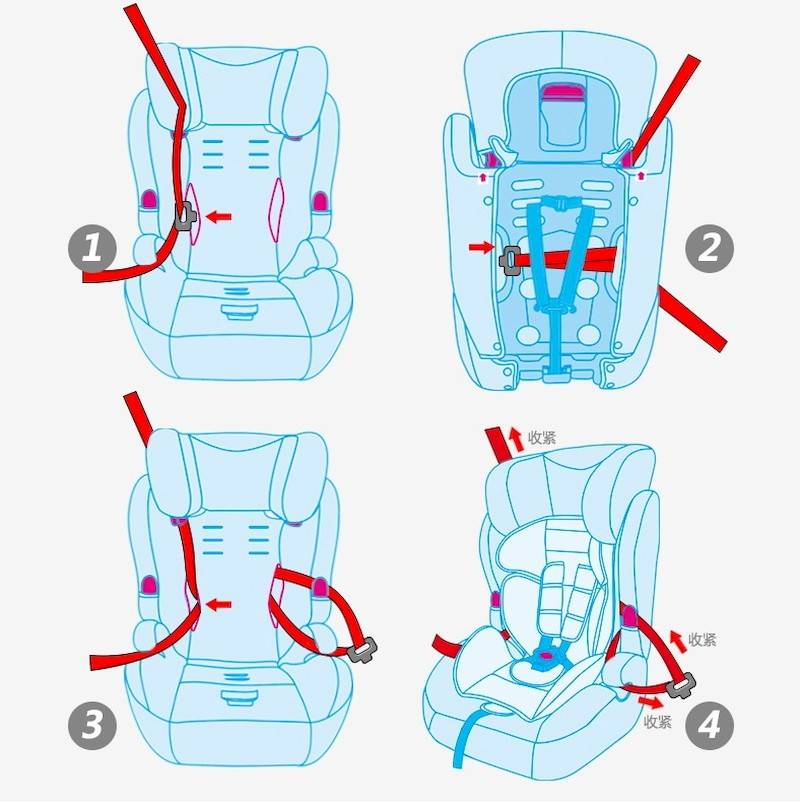 1

2

3

收紧

收紧

收紧

4