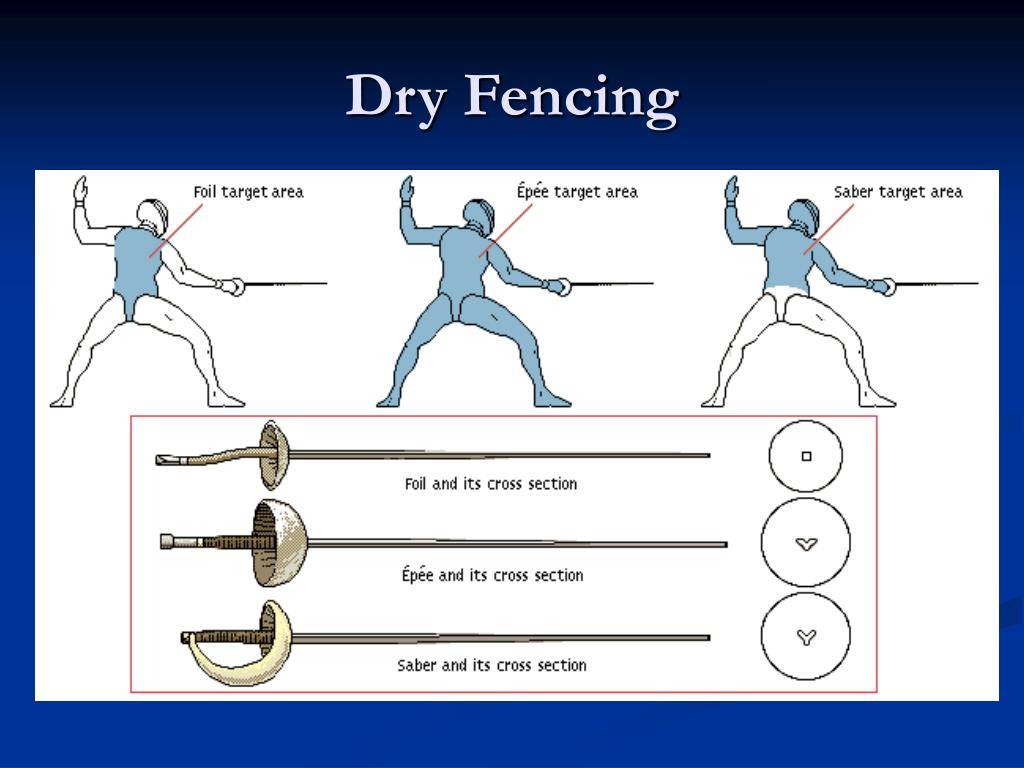 Dry Fencing

Foil target area

Épée target area

Saber target area

Foil and its cross section

Épée and its cross section

Saber and its cross section