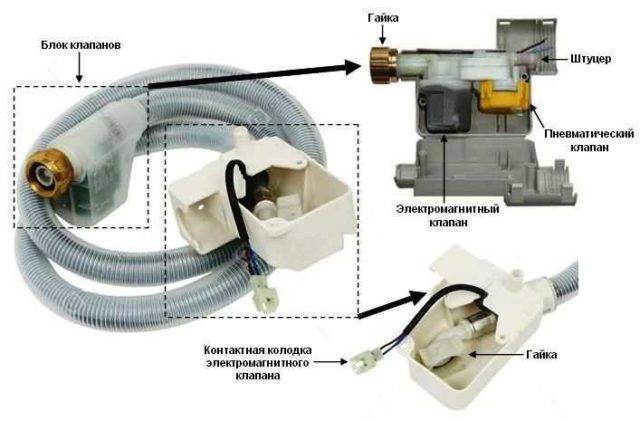 Блок клапанов

Гайка

Штуцер

Пневматический клапан

Электромагнитный клапан

Контактная колодка электромагнитного клапана

Гайка