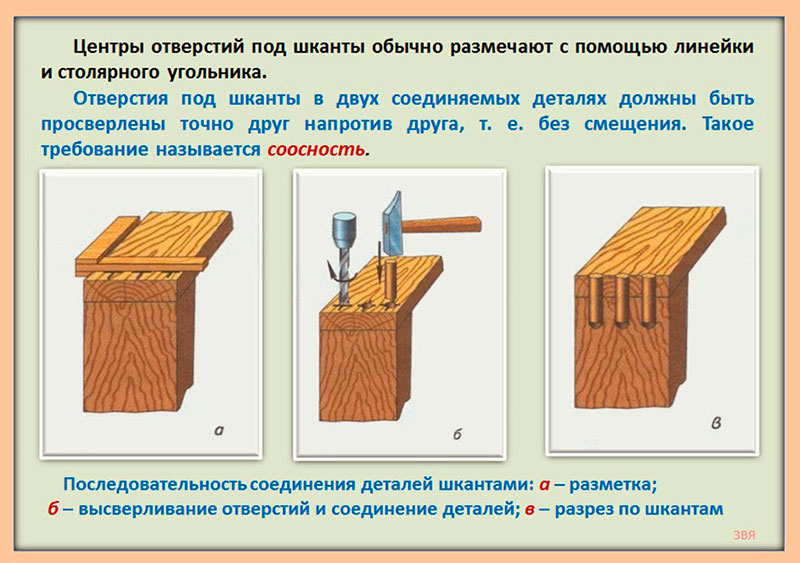 Центры отверстий под шканты обычно размечают с помощью линейки и столярного угольника.

Отверстия под шканты в двух соединяемых деталях должны быть просверлены точно друг напротив друга, т. е. без смещения. Такое требование называется соосность.

а

б

в

Последовательность соединения деталей шкантами: а – разметка; б – высверливание отверстий и соединение деталей; в – разрез по шкантам

ЗВЯ