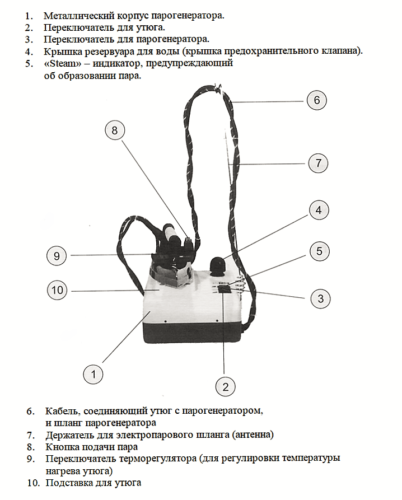 1. Металлический корпус парогенератора.
2. Переключатель для утюга.
3. Переключатель для парогенератора.
4. Крышка резервуара для воды (крышка предохранительного клапана).
5. «Steam» – индикатор, предупреждающий об образовании пара.

6
8
7
4
9
5
10
3
1
2

6. Кабель, соединяющий утюг с парогенератором, и шланг парогенератора
7. Держатель для электропарового шланга (антенна)
8. Кнопка подачи пара
9. Переключатель терморегулятора (для регулировки температуры нагрева утюга)
10. Подставка для утюга