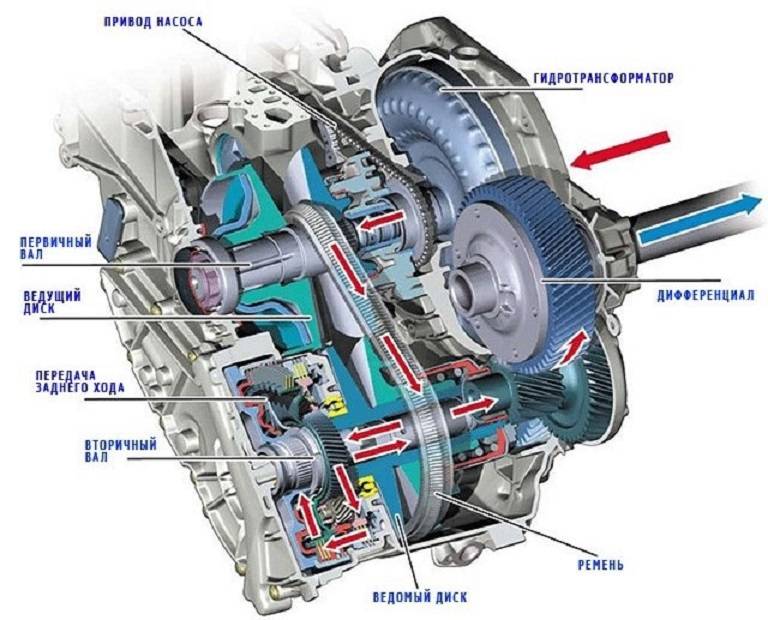 ПРИВОД НАСОСА

ГИДРОТРАНСФОРМАТОР

ПЕРВИЧНЫЙ ВАЛ

ВЕДУЩИЙ ДИСК

ДИФФЕРЕНЦИАЛ

ПЕРЕДАЧА ЗАДНЕГО ХОДА

ВТОРИЧНЫЙ ВАЛ

РЕМЕНЬ

ВЕДОМЫЙ ДИСК