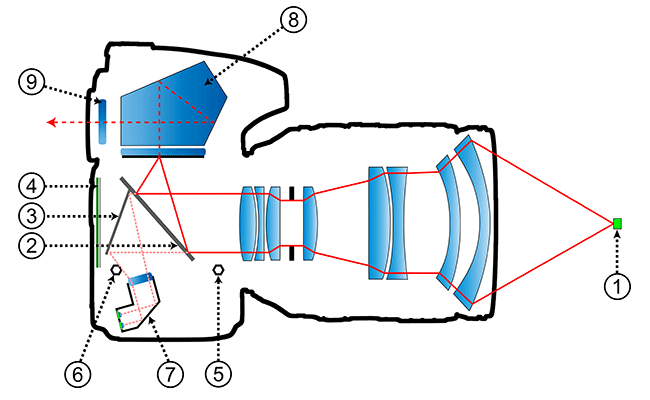 8
9
4
3
2
1
6
7
5