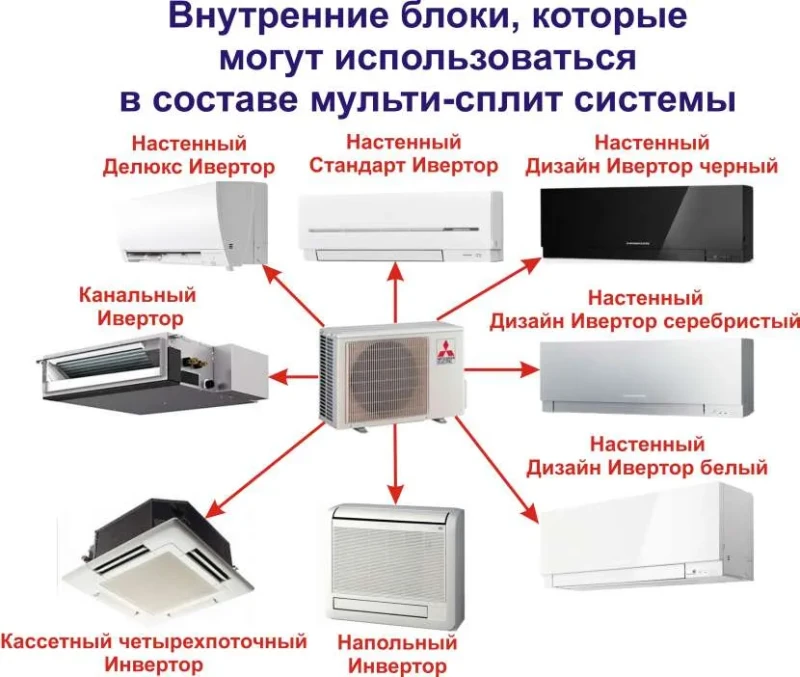 Внутренние блоки, которые могут использоваться в составе мульти-сплит системы

Настенный Делюкс Ивертор

Настенный Стандарт Ивертор

Настенный Дизайн Ивертор черный

Канальный Ивертор

Настенный Дизайн Ивертор серебристый

Настенный Дизайн Ивертор белый

Кассетный четырехпоточный Инвертор

Напольный Инвертор